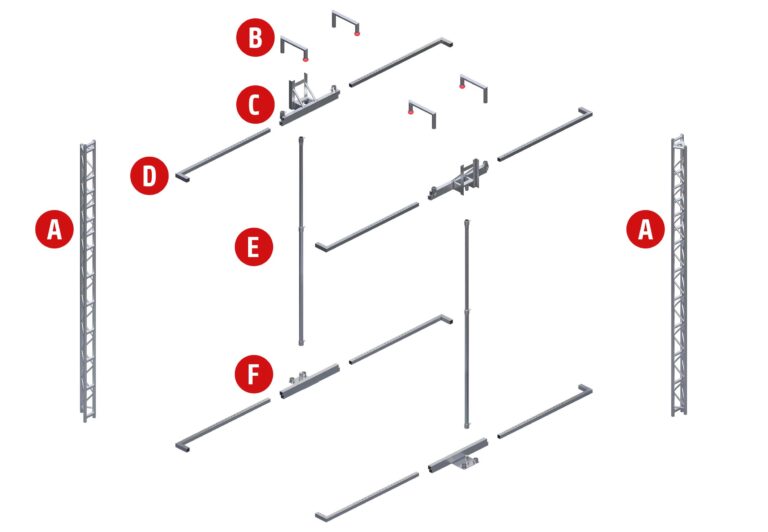 B
C
D
A
E
A
F